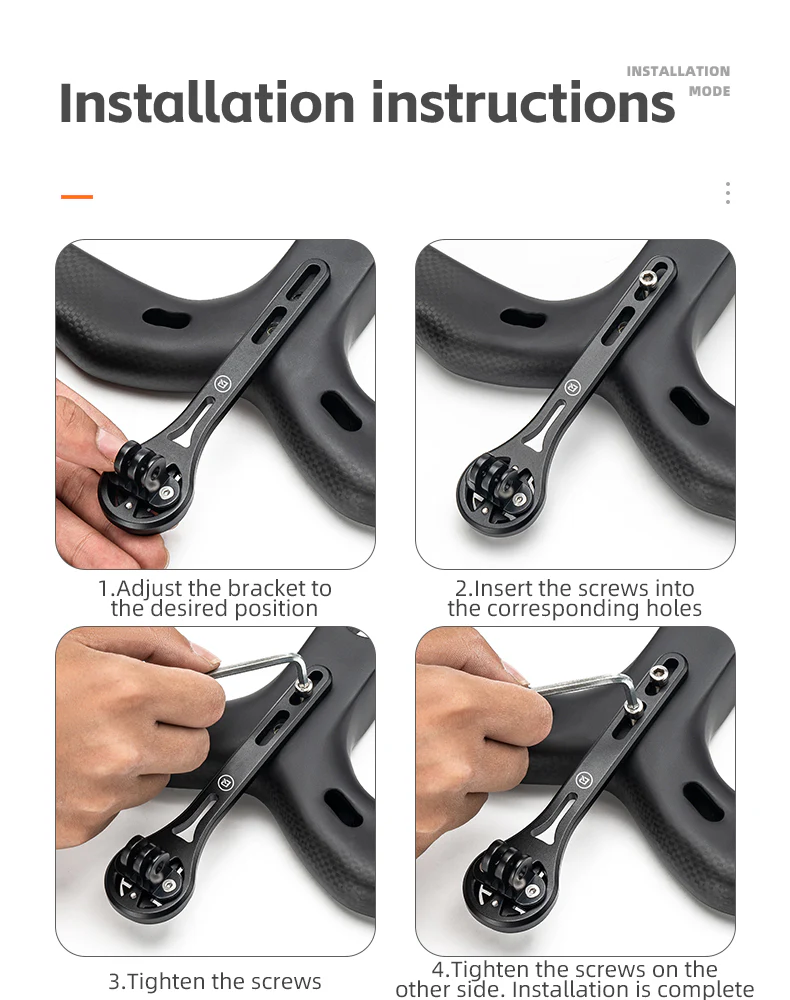 Installation instructions

INSTALLATION MODE

1.Adjust the bracket to the desired position

2.Insert the screws into the corresponding holes

3.Tighten the screws

4.Tighten the screws on the other side. Installation is complete